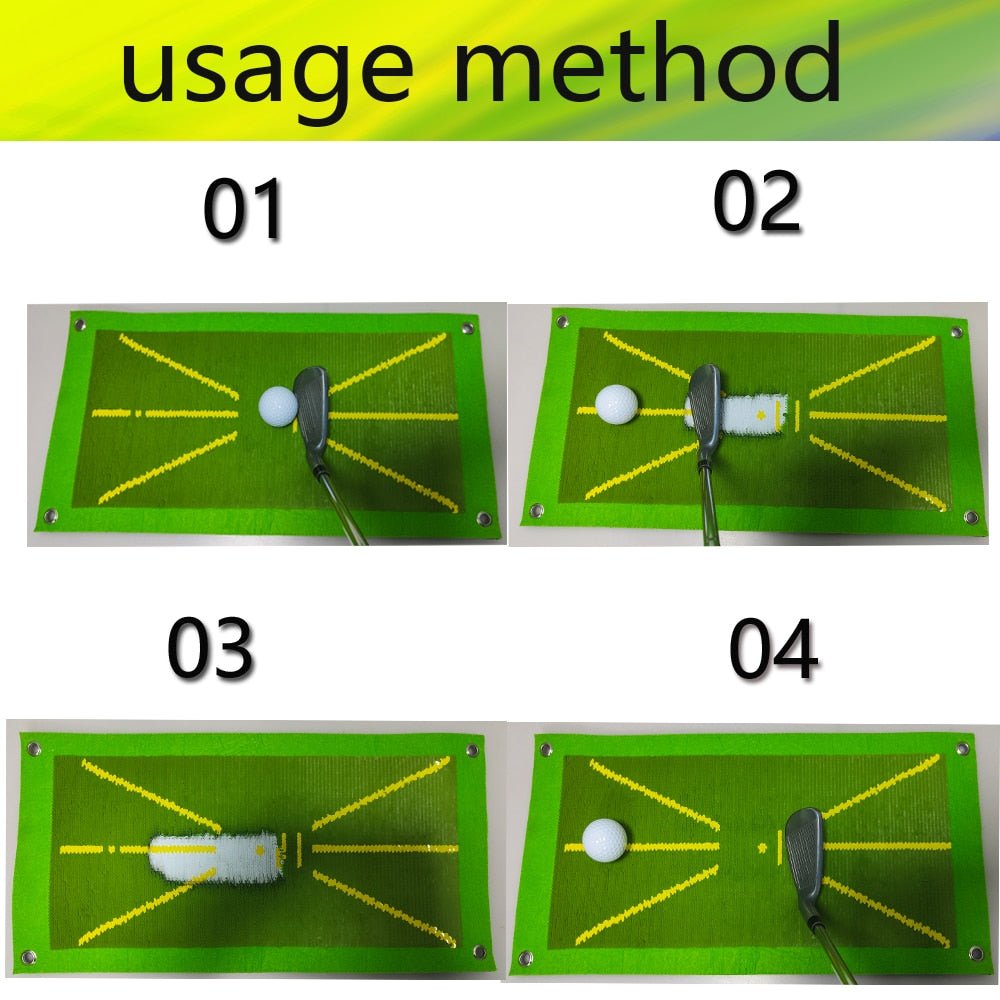 usage method

01

02

03

04